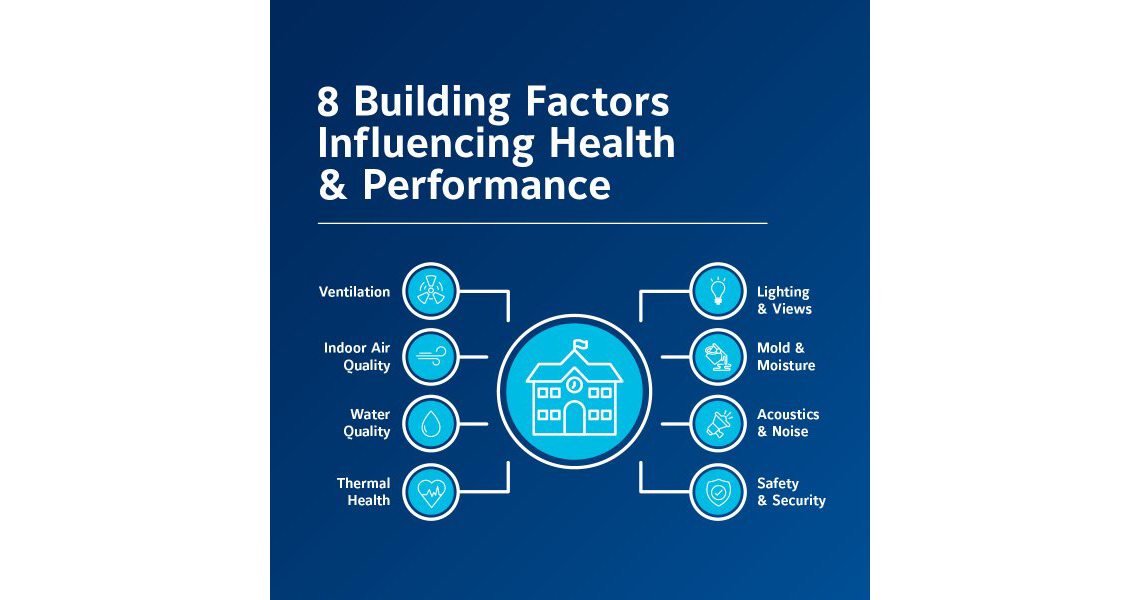 8 Building Factors Influencing Health & Performance

Ventilation

Indoor Air Quality

Water Quality

Thermal Health

Lighting & Views

Mold & Moisture

Acoustics & Noise

Safety & Security